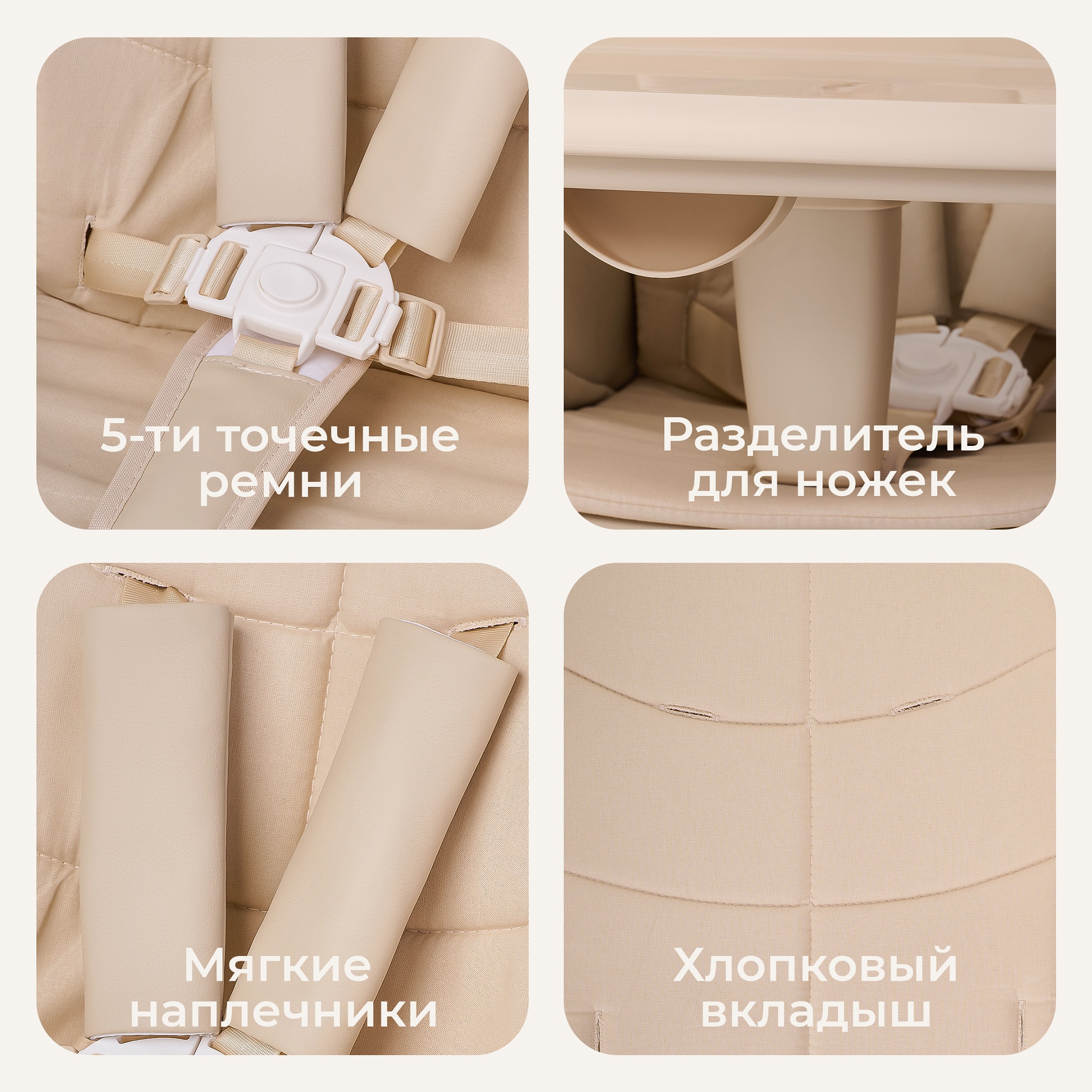 5-ти точечные ремни

Разделитель для ножек

Мягкие наплечники

Хлопковый вкладыш