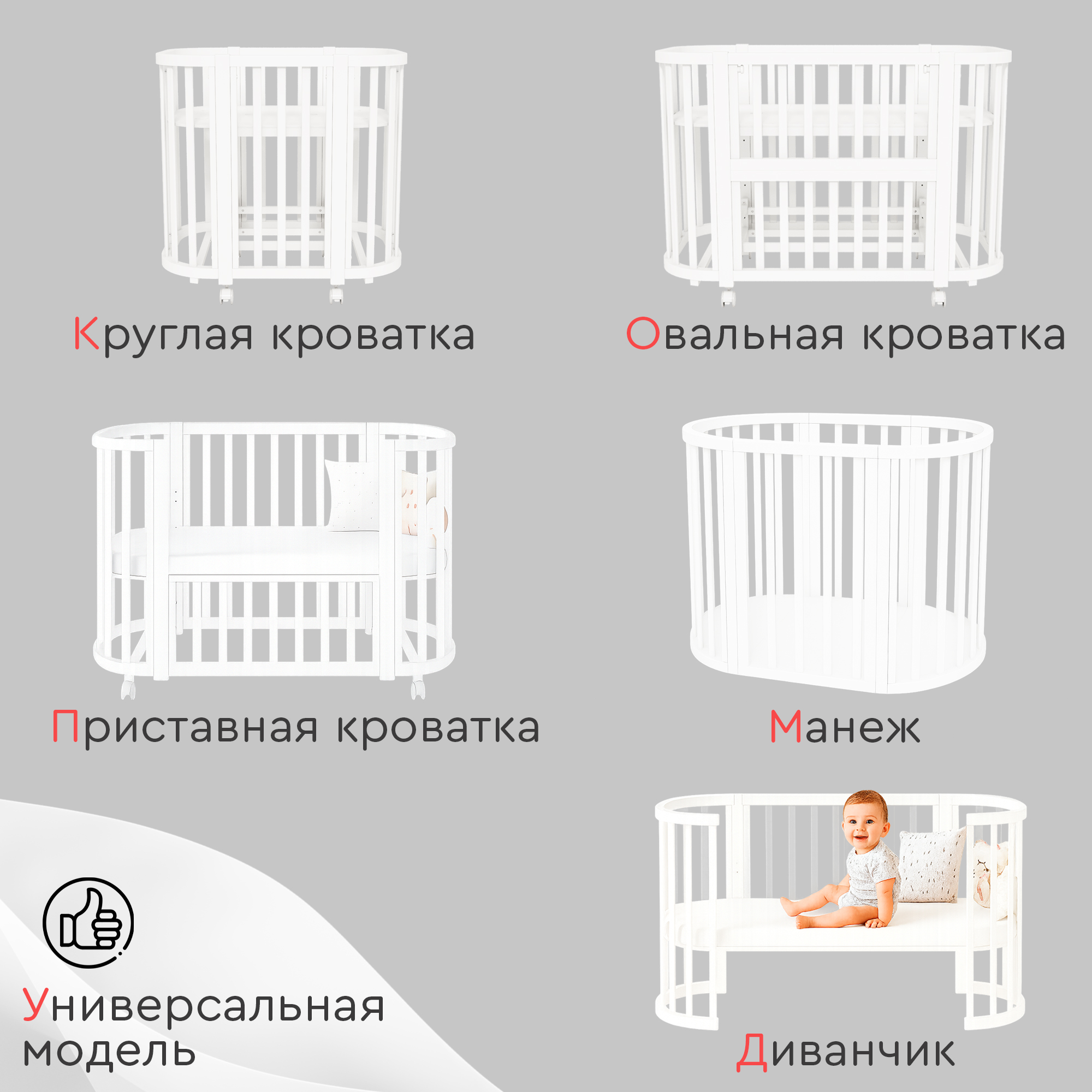 Круглая кроватка

Овальная кроватка

Приставная кроватка

Манеж

Универсальная модель

Диванчик