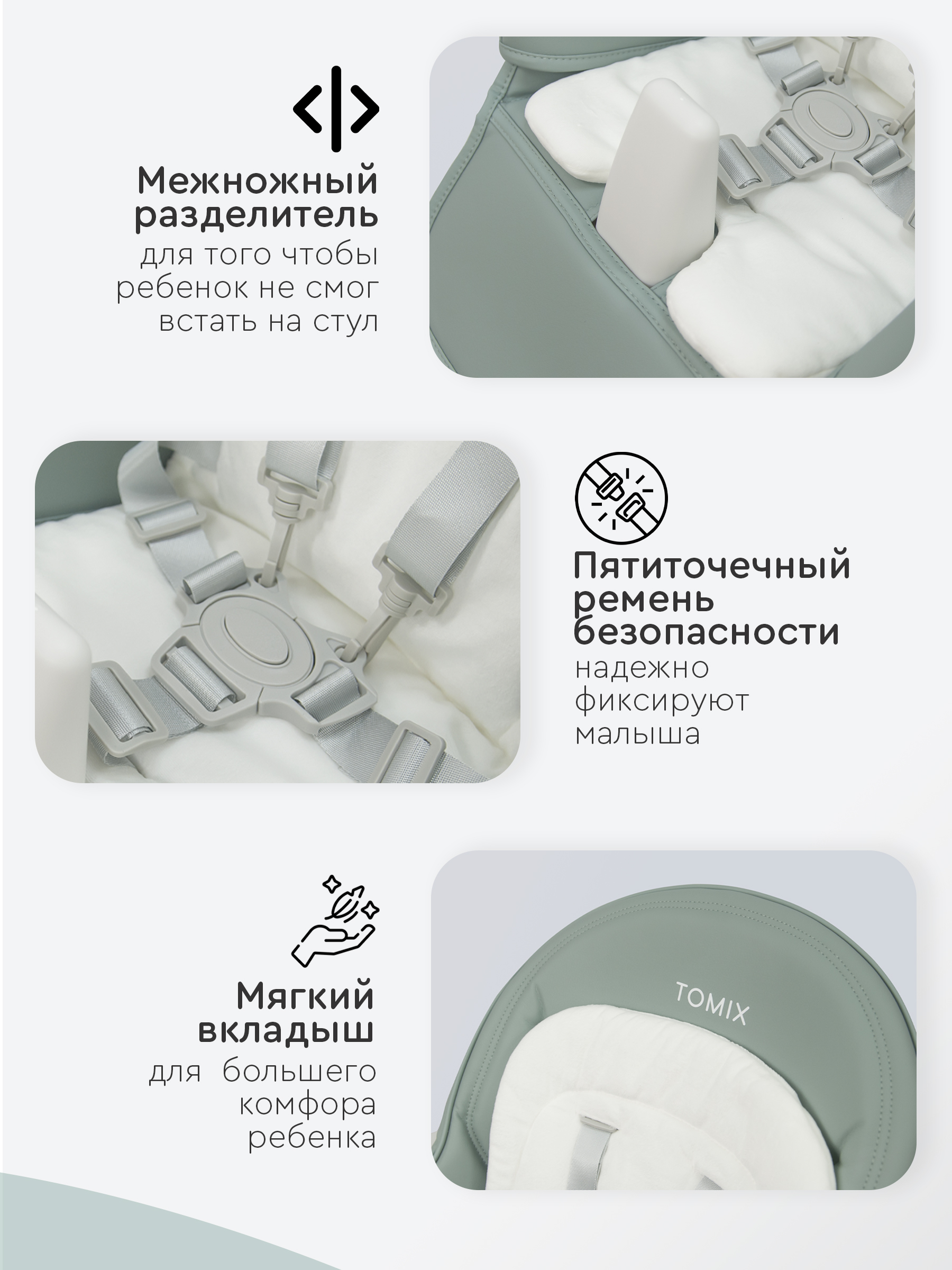 Межножный разделитель
для того чтобы ребенок не смог встать на стул

Пятиточечный ремень безопасности
надежно фиксируют малыша

Мягкий вкладыш
для большего комфора ребенка

TOMIX